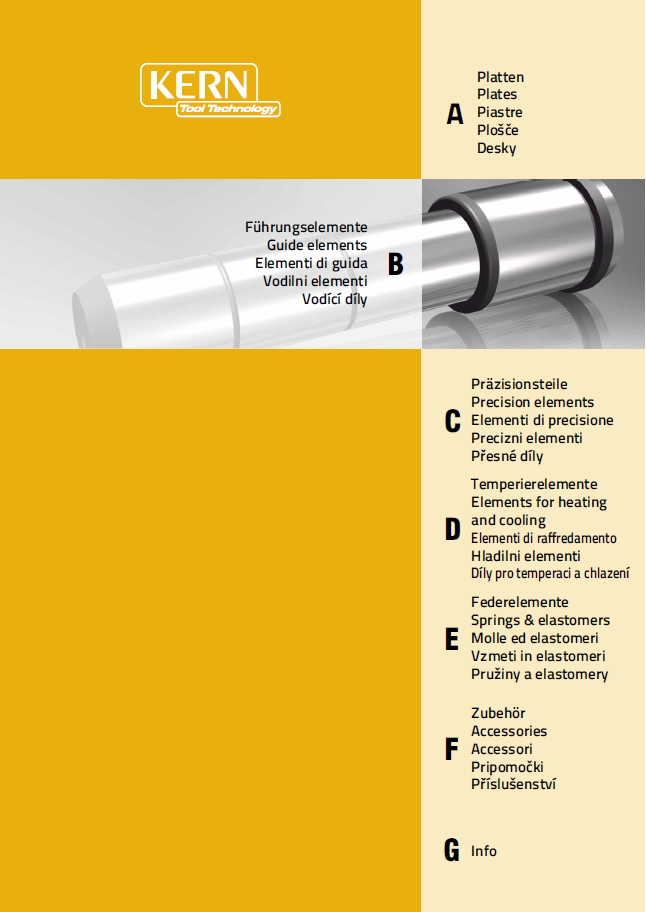 KERN
Tool Technology

A
Platten
Plates
Piastre
Plošče
Desky

Führungselemente
Guide elements
Elementi di guida
Vodilni elementi
Vodící díly
B

C
Präzisionsteile
Precision elements
Elementi di precisione
Precizni elementi
Přesné díly

D
Temperierelemente
Elements for heating and cooling
Elementi di raffredamento
Hladilni elementi
Díly pro temperaci a chlazení

E
Federelemente
Springs & elastomers
Molle ed elastomeri
Vzmeti in elastomeri
Pružiny a elastomery

F
Zubehör
Accessories
Accessori
Pripomočki
Příslušenství

G
Info