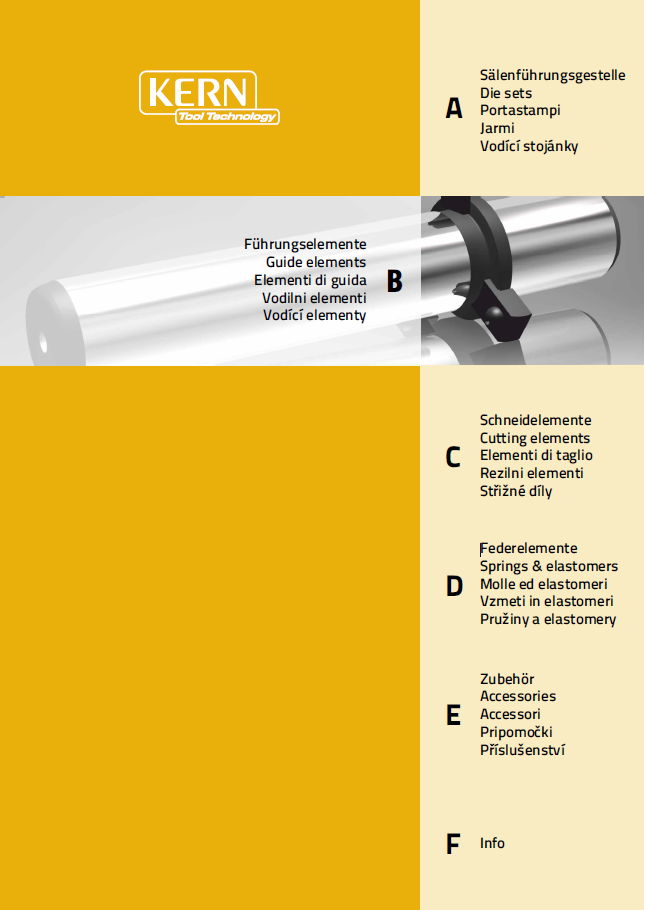 KERN
Tool Technology

A
Sälenführungsgestelle
Die sets
Portastampi
Jarmi
Vodící stojánky

Führungselemente
Guide elements
Elementi di guida
Vodilni elementi
Vodící elementy
B

C
Schneidelemente
Cutting elements
Elementi di taglio
Rezilni elementi
Střižné díly

D
Federelemente
Springs & elastomers
Molle ed elastomeri
Vzmeti in elastomeri
Pružiny a elastomery

E
Zubehör
Accessories
Accessori
Pripomočki
Příslušenství

F
Info