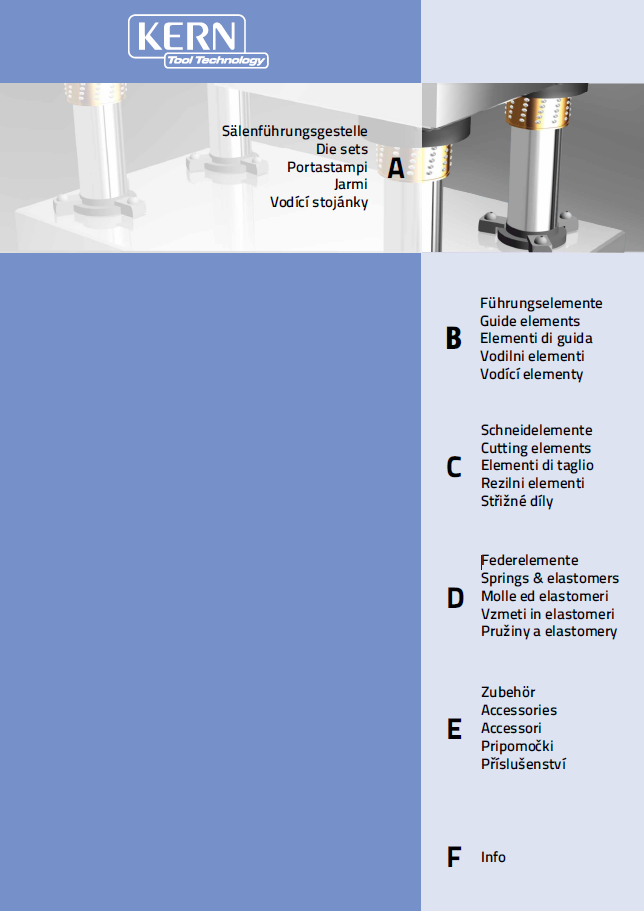 KERN
Tool Technology

Sälenführungsgestelle
Die sets
Portastampi
Jarmi
Vodící stojánky

A

B

Führungselemente
Guide elements
Elementi di guida
Vodilni elementi
Vodící elementy

C

Schneidelemente
Cutting elements
Elementi di taglio
Rezilni elementi
Střižné díly

D

Federelemente
Springs & elastomers
Molle ed elastomeri
Vzmeti in elastomeri
Pružiny a elastomery

E

Zubehör
Accessories
Accessori
Pripomočki
Příslušenství

F

Info