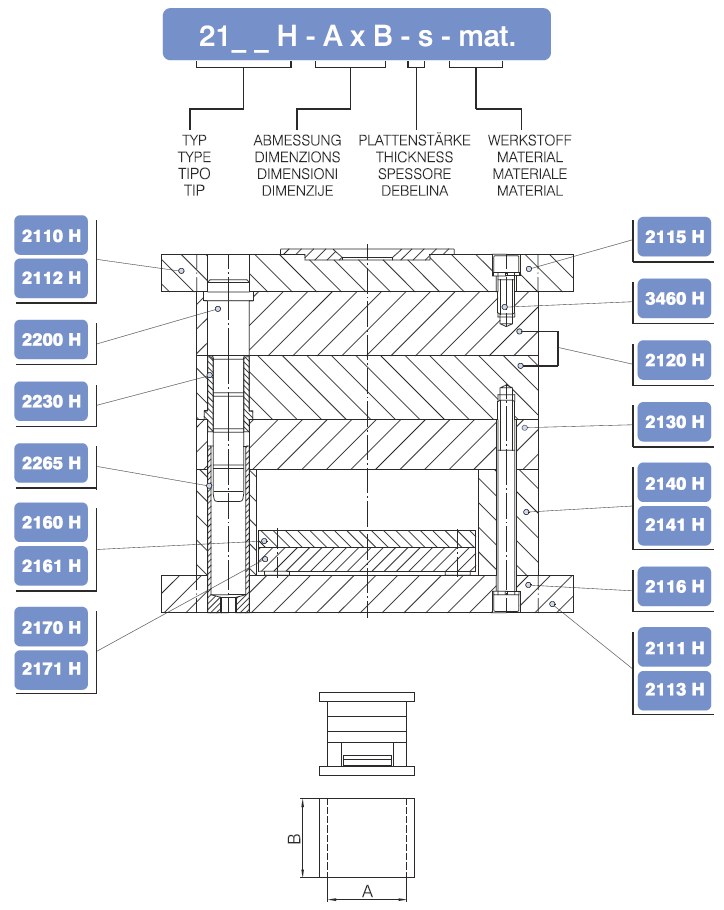 21_ _ H - A x B - s - mat.

TYP
TYPE
TIPO
TIP

ABMESSUNG
DIMENZIONS
DIMENSIONI
DIMENZIJE

PLATTENSTÄRKE
THICKNESS
SPESSORE
DEBELINA

WERKSTOFF
MATERIAL
MATERIALE
MATERIAL

2110 H
2112 H
2200 H
2230 H
2265 H
2160 H
2161 H
2170 H
2171 H

2115 H
3460 H
2120 H
2130 H
2140 H
2141 H
2116 H
2111 H
2113 H

B
A