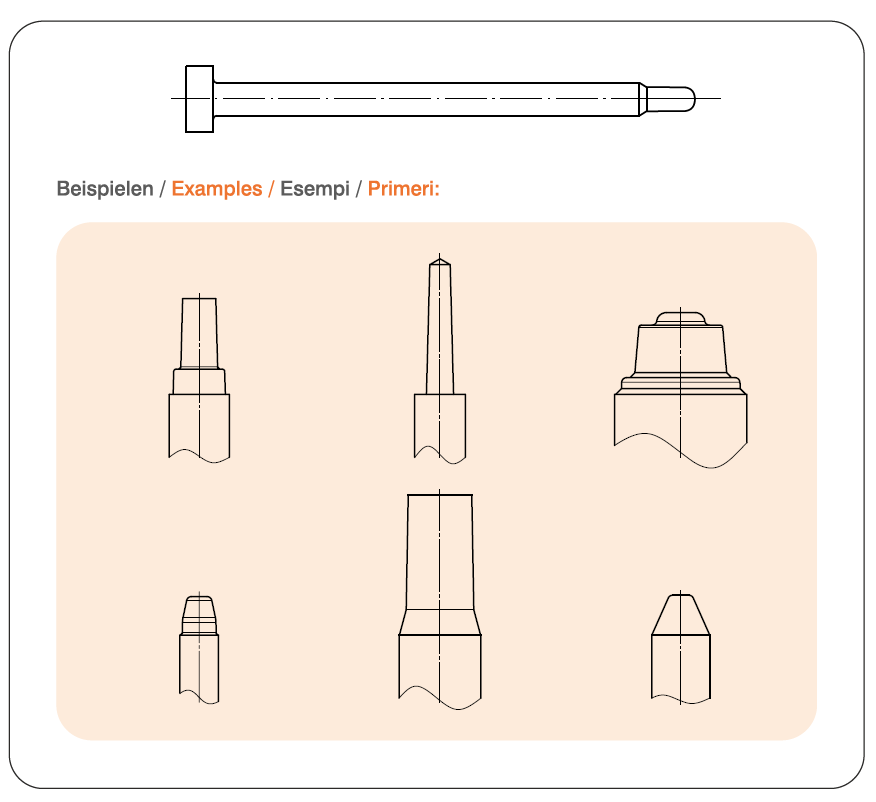 Beispielen / Examples / Esempi / Primeri: