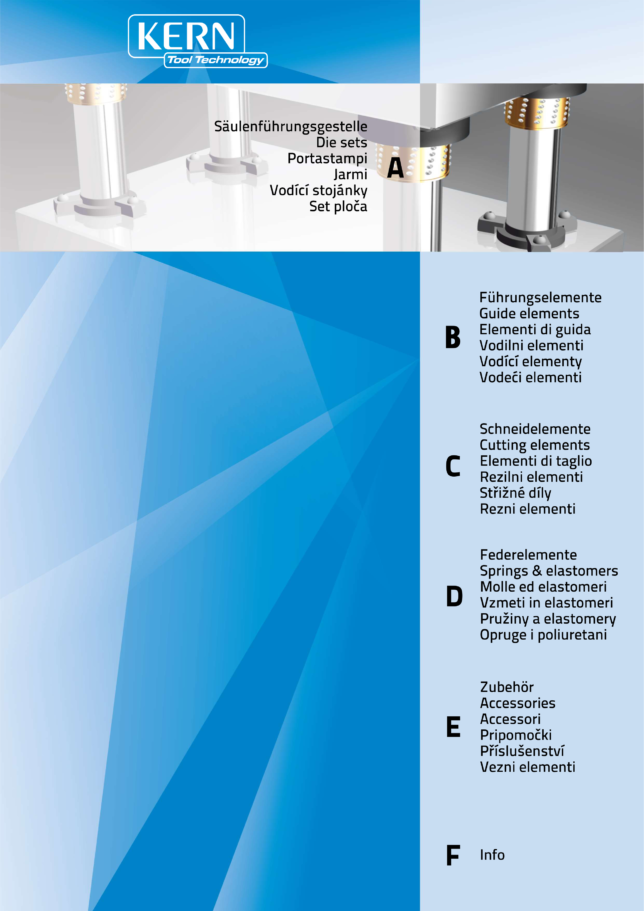 KERN
Tool Technology

Säulenführungsgestelle
Die sets
Portastampi
Jarmi
Vodící stojánky
Set ploča

A

B

Führungselemente
Guide elements
Elementi di guida
Vodilni elementi
Vodící elementy
Vodeči elementi

C

Schneidelemente
Cutting elements
Elementi di taglio
Rezilni elementi
Střižné díly
Rezni elementi

D

Federelemente
Springs & elastomers
Molle ed elastomeri
Vzmeti in elastomeri
Pružiny a elastomery
Opruge i poliuretani

E

Zubehör
Accessories
Accessori
Pripomočki
Příslušenství
Vezni elementi

F

Info