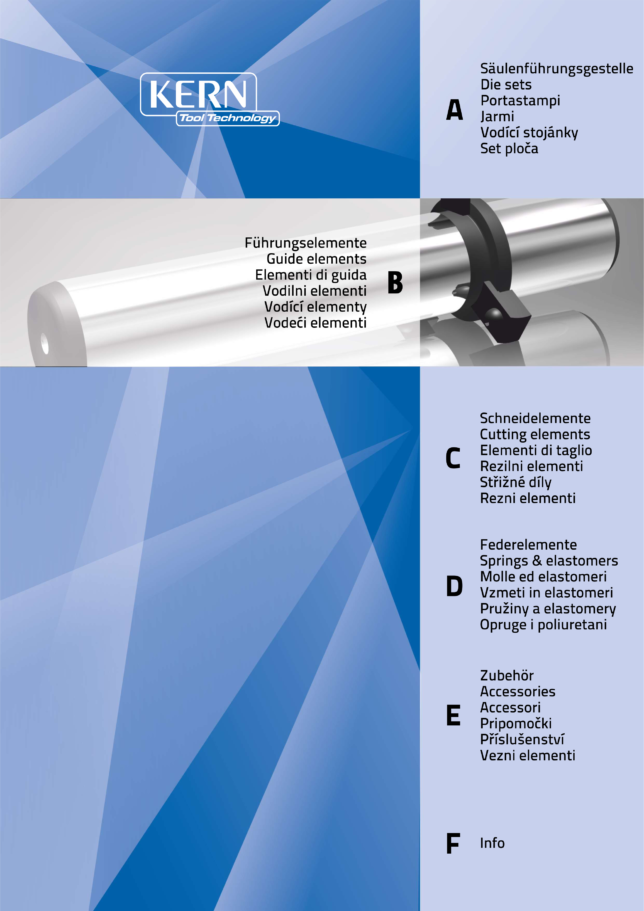 KERN
Tool Technology

A
Säulenführungsgestelle
Die sets
Portastampi
Jarmi
Vodící stojánky
Set ploča

Führungselemente
Guide elements
Elementi di guida
Vodilni elementi
Vodící elementy
Vodeći elementi
B

C
Schneidelemente
Cutting elements
Elementi di taglio
Rezilni elementi
Střižné díly
Rezni elementi

D
Federelemente
Springs & elastomers
Molle ed elastomeri
Vzmeti in elastomeri
Pružiny a elastomery
Opruge i poliuretani

E
Zubehör
Accessories
Accessori
Pripomočki
Příslušenství
Vezni elementi

F
Info