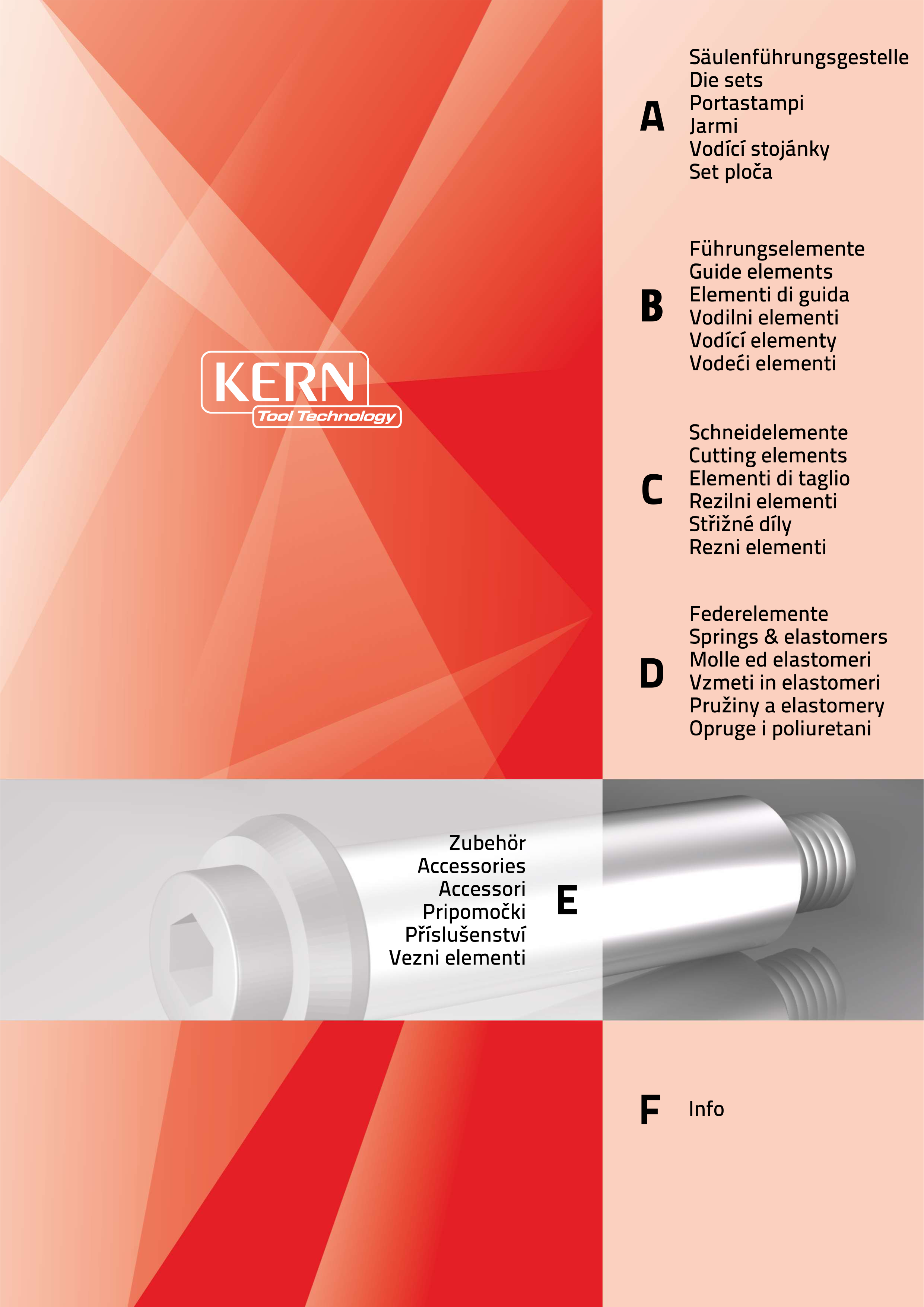 KERN
Tool Technology

A
Säulenführungsgestelle
Die sets
Portastampi
Jarmi
Vodící stojánky
Set ploča

B
Führungselemente
Guide elements
Elementi di guida
Vodilni elementi
Vodící elementy
Vodeći elementi

C
Schneidelemente
Cutting elements
Elementi di taglio
Rezilni elementi
Střižné díly
Rezni elementi

D
Federelemente
Springs & elastomers
Molle ed elastomeri
Vzmeti in elastomeri
Pružiny a elastomery
Opruge i poliuretani

Zubehör
Accessories
Accessori
Pripomočki
Příslušenství
Vezni elementi
E

F
Info